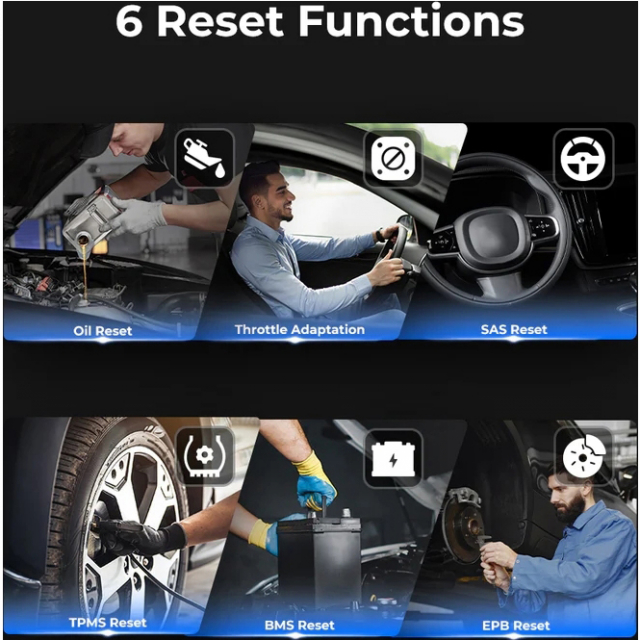 6 Reset Functions

Oil Reset

Throttle Adaptation

SAS Reset

TPMS Reset

BMS Reset

EPB Reset