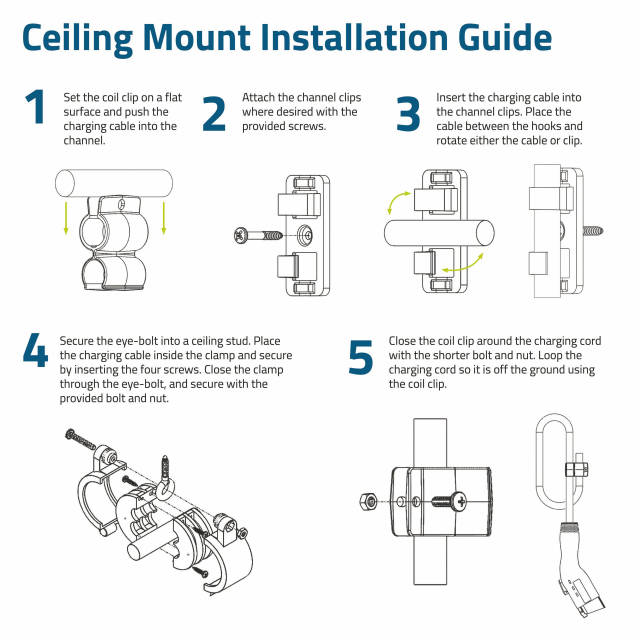 Ceiling Mount Installation Guide

1 Set the coil clip on a flat surface and push the charging cable into the channel.

2 Attach the channel clips where desired with the provided screws.

3 Insert the charging cable into the channel clips. Place the cable between the hooks and rotate either the cable or clip.

4 Secure the eye-bolt into a ceiling stud. Place the charging cable inside the clamp and secure by inserting the four screws. Close the clamp through the eye-bolt, and secure with the provided bolt and nut.

5 Close the coil clip around the charging cord with the shorter bolt and nut. Loop the charging cord so it is off the ground using the coil clip.