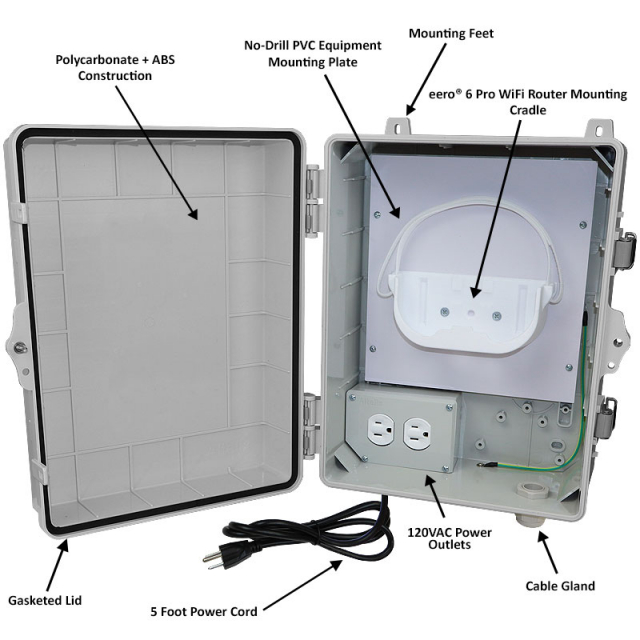 Polycarbonate + ABS Construction

No-Drill PVC Equipment Mounting Plate

Mounting Feet

eero® 6 Pro WiFi Router Mounting Cradle

120VAC Power Outlets

Cable Gland

Gasketed Lid

5 Foot Power Cord