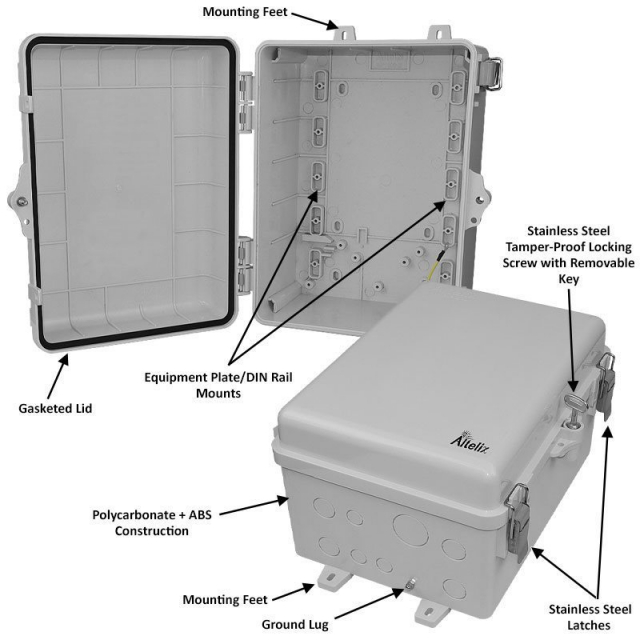 Mounting Feet

Stainless Steel Tamper-Proof Locking Screw with Removable Key

Equipment Plate/DIN Rail Mounts

Gasketed Lid

Altelix

Polycarbonate + ABS Construction

Mounting Feet

Ground Lug

Stainless Steel Latches