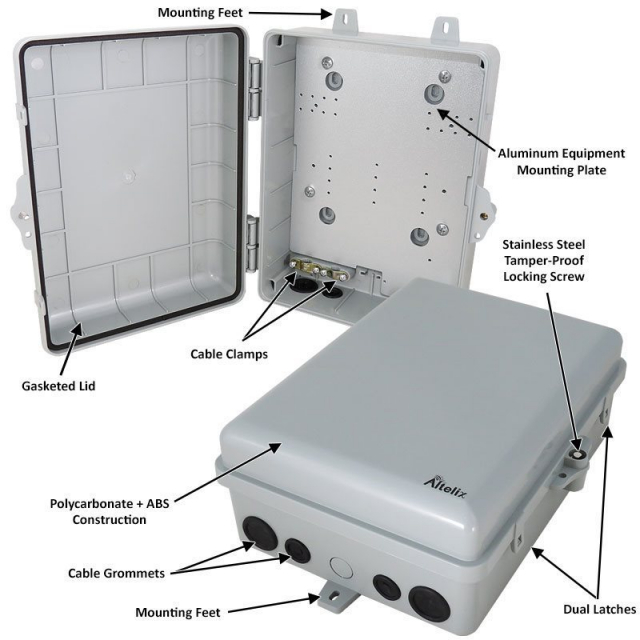 Mounting Feet

Aluminum Equipment Mounting Plate

Stainless Steel Tamper-Proof Locking Screw

Cable Clamps

Gasketed Lid

Altelix

Polycarbonate + ABS Construction

Cable Grommets

Mounting Feet

Dual Latches