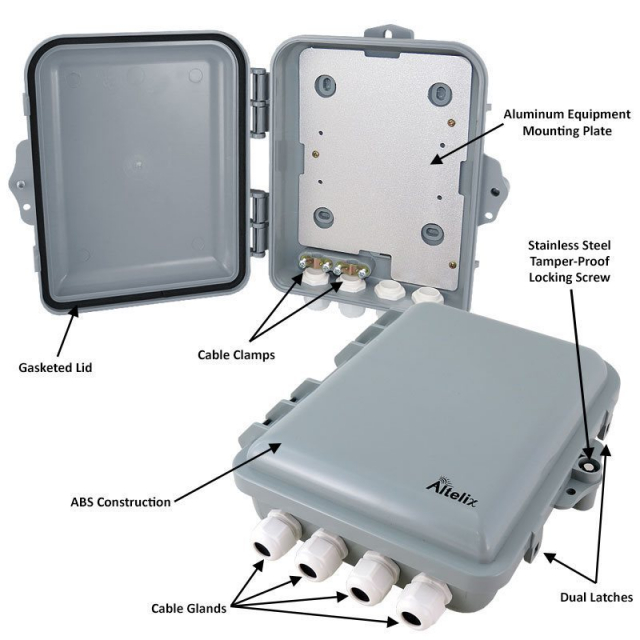 Aluminum Equipment Mounting Plate

Stainless Steel Tamper-Proof Locking Screw

Gasketed Lid

Cable Clamps

ABS Construction

Altelix

Cable Glands

Dual Latches