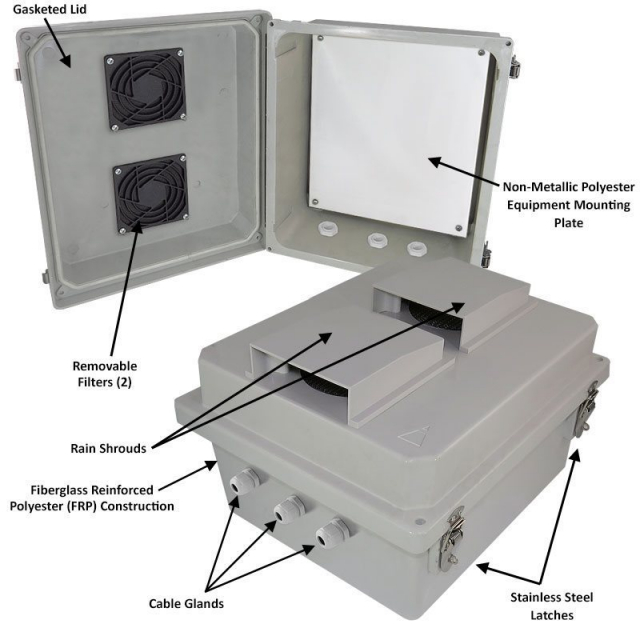 Gasketed Lid

Non-Metallic Polyester Equipment Mounting Plate

Removable Filters (2)

Rain Shrouds

Fiberglass Reinforced Polyester (FRP) Construction

Cable Glands

Stainless Steel Latches