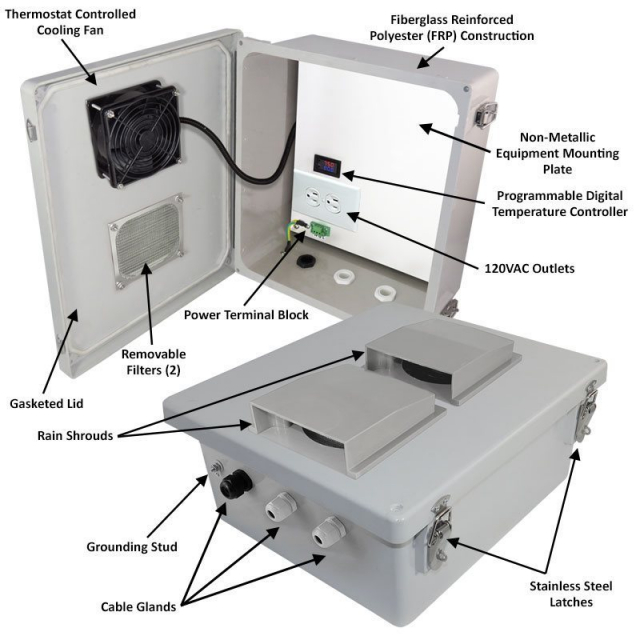 Thermostat Controlled Cooling Fan

Fiberglass Reinforced Polyester (FRP) Construction

Non-Metallic Equipment Mounting Plate

Programmable Digital Temperature Controller

120VAC Outlets

Power Terminal Block

Removable Filters (2)

Gasketed Lid

Rain Shrouds

Grounding Stud

Cable Glands

Stainless Steel Latches