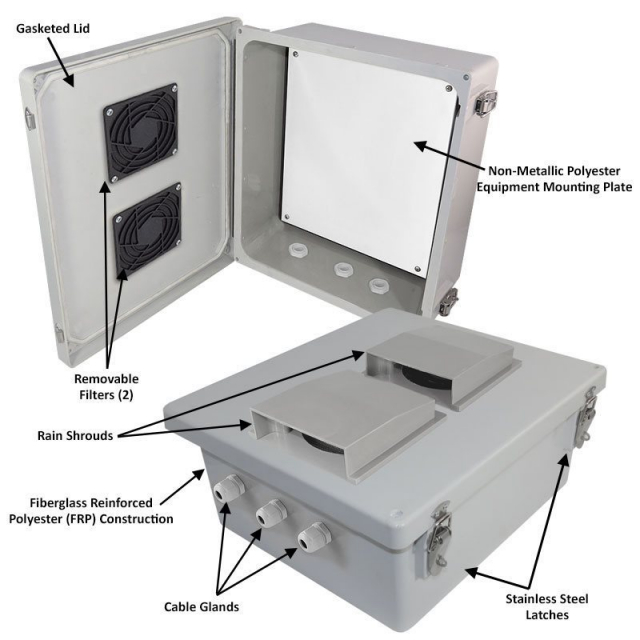 Gasketed Lid

Non-Metallic Polyester Equipment Mounting Plate

Removable Filters (2)

Rain Shrouds

Fiberglass Reinforced Polyester (FRP) Construction

Cable Glands

Stainless Steel Latches