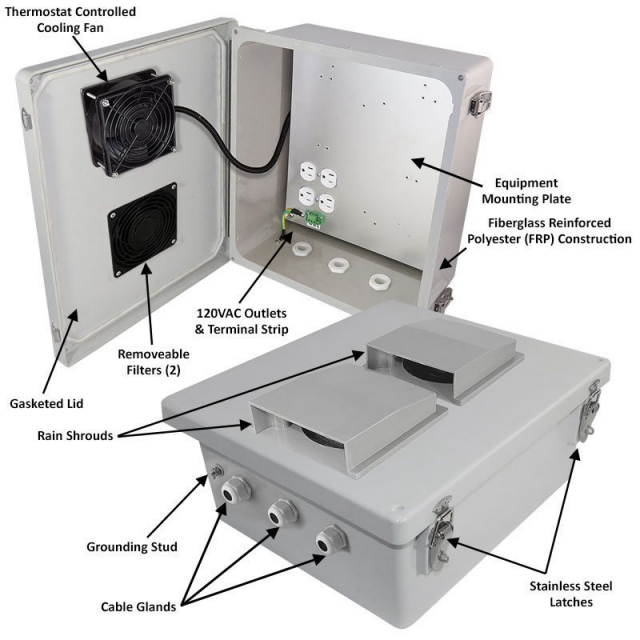 Thermostat Controlled Cooling Fan

Equipment Mounting Plate

Fiberglass Reinforced Polyester (FRP) Construction

120VAC Outlets & Terminal Strip

Removeable Filters (2)

Gasketed Lid

Rain Shrouds

Grounding Stud

Cable Glands

Stainless Steel Latches