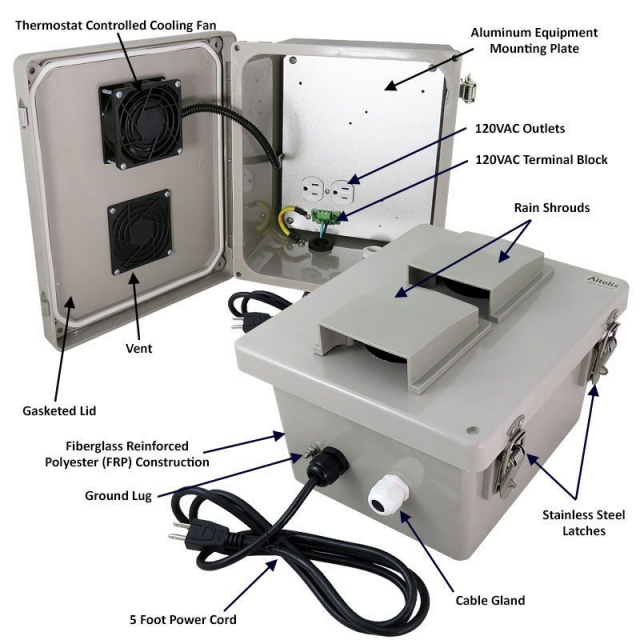 Thermostat Controlled Cooling Fan

Aluminum Equipment Mounting Plate

120VAC Outlets

120VAC Terminal Block

Rain Shrouds

Altelix

Vent

Gasketed Lid

Fiberglass Reinforced Polyester (FRP) Construction

Ground Lug

Stainless Steel Latches

Cable Gland

5 Foot Power Cord