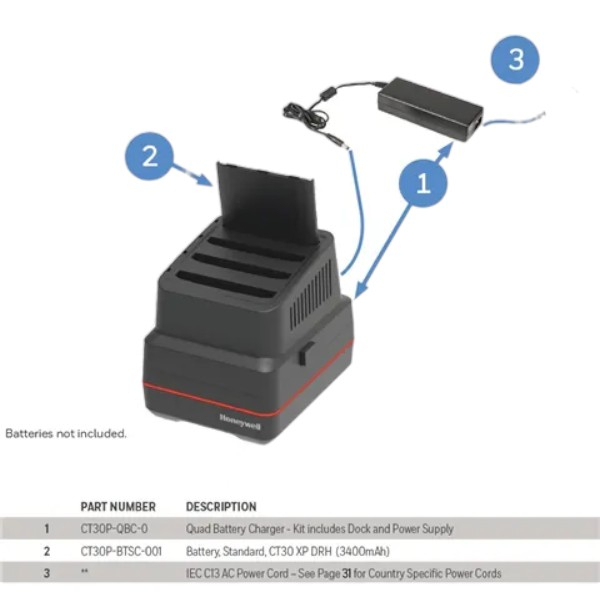 3

2

1

Honeywell

Batteries not included.

| | PART NUMBER | DESCRIPTION |
|---|---|---|
| 1 | CT30P-QBC-0 | Quad Battery Charger - Kit includes Dock and Power Supply |
| 2 | CT30P-BTSC-001 | Battery, Standard, CT30 XP DRH (3400mAh) |
| 3 | ** | IEC C13 AC Power Cord – See Page 31 for Country Specific Power Cords |