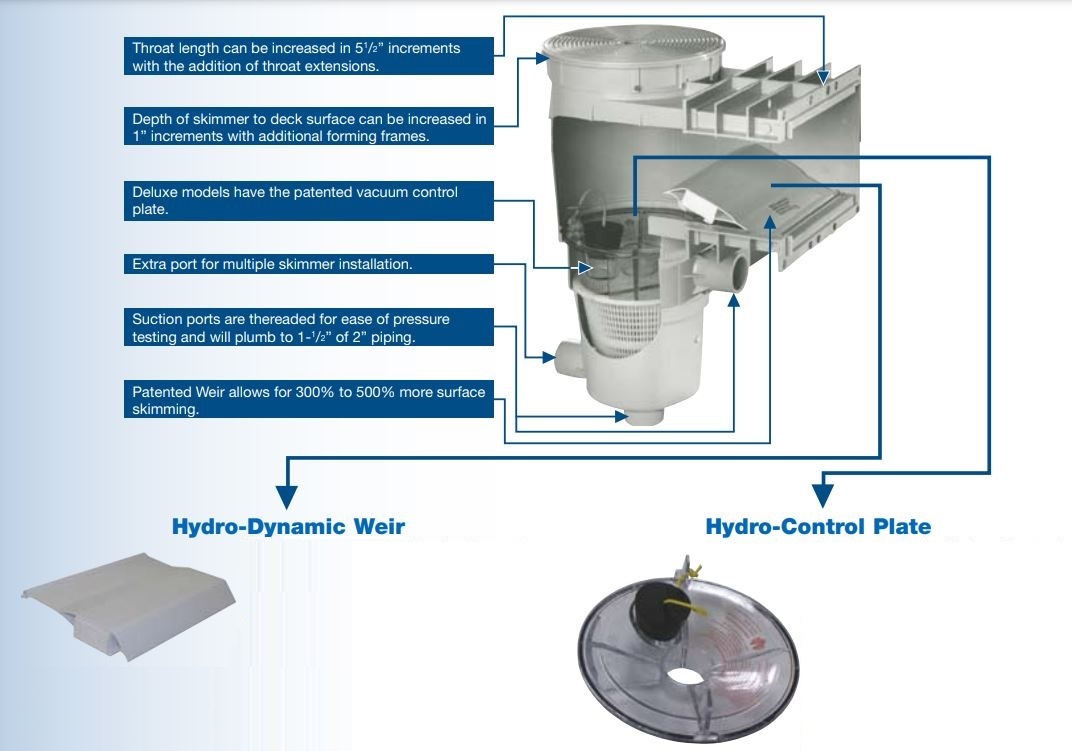 Throat length can be increased in 5$^1/_2$" increments with the addition of throat extensions.

Depth of skimmer to deck surface can be increased in 1" increments with additional forming frames.

Deluxe models have the patented vacuum control plate.

Extra port for multiple skimmer installation.

Suction ports are thereaded for ease of pressure testing and will plumb to 1-$^1/_2$" of 2" piping.

Patented Weir allows for 300% to 500% more surface skimming.

Hydro-Dynamic Weir

Hydro-Control Plate