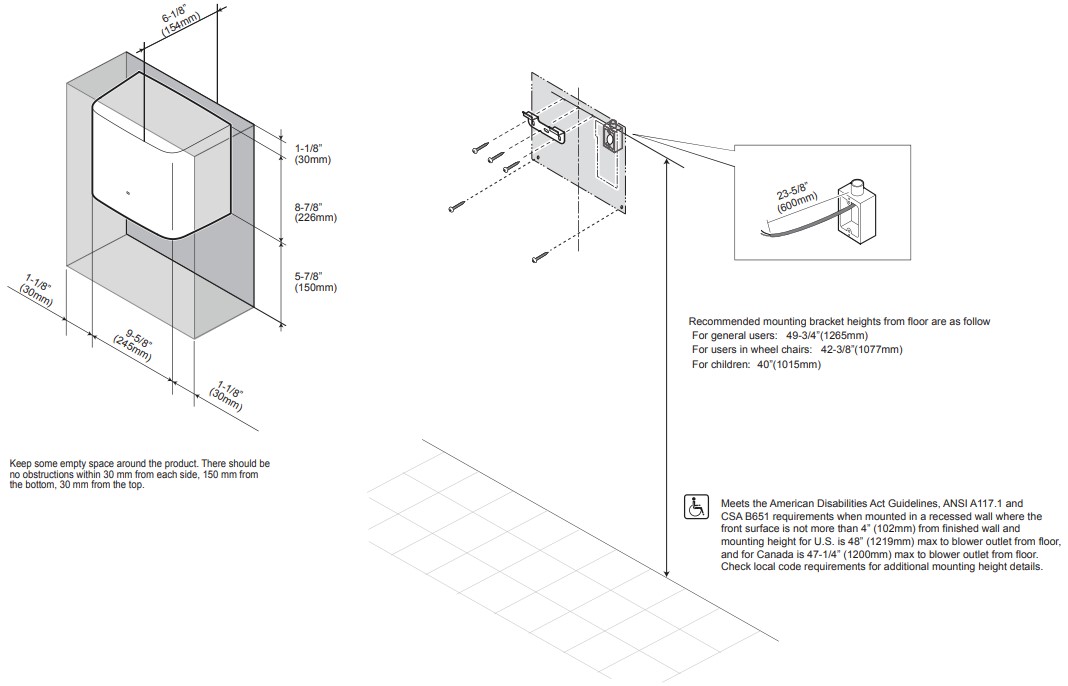 6-1/8"
(154mm)

1-1/8"
(30mm)

8-7/8"
(226mm)

5-7/8"
(150mm)

1-1/8"
(30mm)

9-5/8"
(245mm)

1-1/8"
(30mm)

Keep some empty space around the product. There should be no obstructions within 30 mm from each side, 150 mm from the bottom, 30 mm from the top.

23-5/8"
(600mm)

Recommended mounting bracket heights from floor are as follow
For general users: 49-3/4"(1265mm)
For users in wheel chairs: 42-3/8"(1077mm)
For children: 40"(1015mm)

Meets the American Disabilities Act Guidelines, ANSI A117.1 and CSA B651 requirements when mounted in a recessed wall where the front surface is not more than 4" (102mm) from finished wall and mounting height for U.S. is 48" (1219mm) max to blower outlet from floor, and for Canada is 47-1/4" (1200mm) max to blower outlet from floor. Check local code requirements for additional mounting height details.