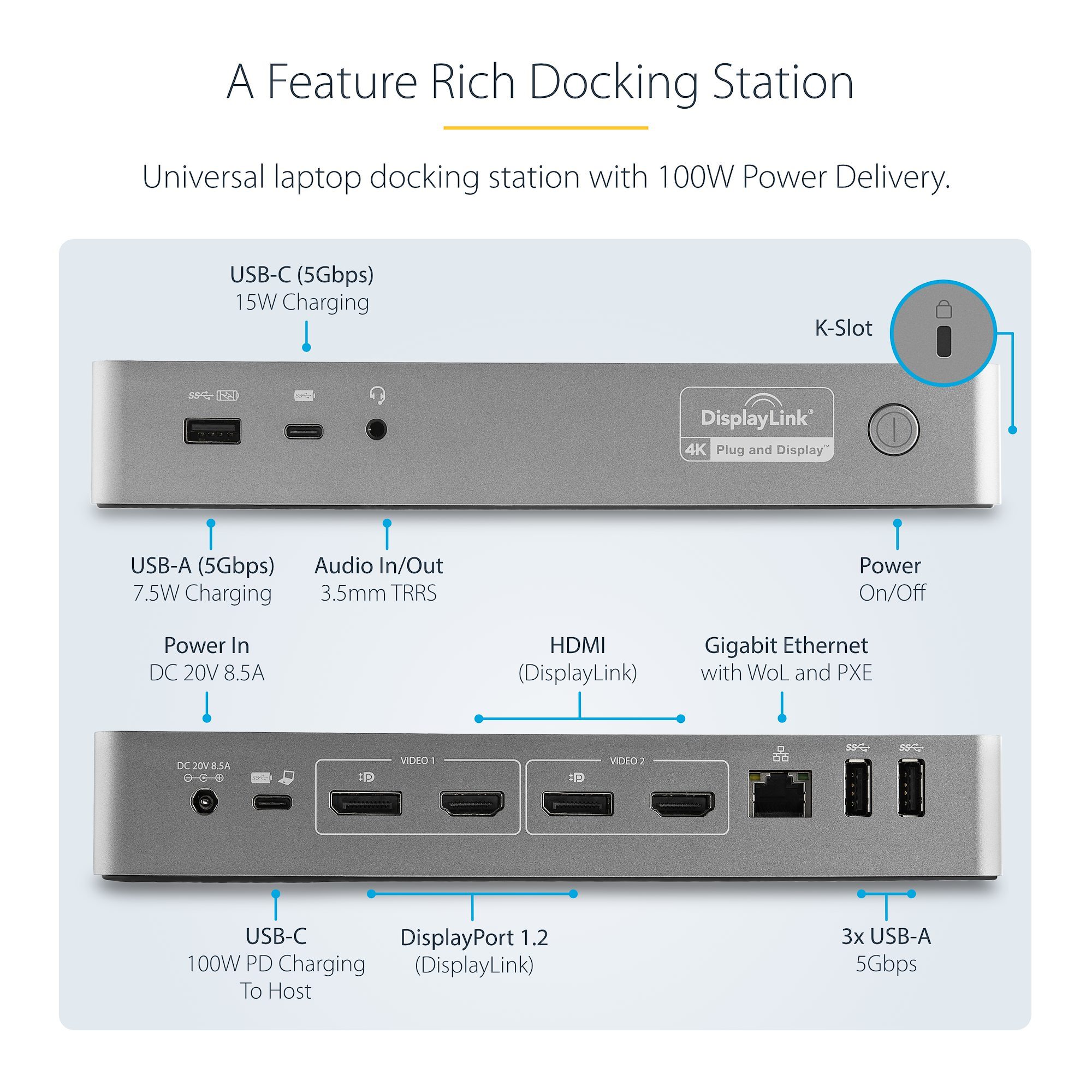 A Feature Rich Docking Station

Universal laptop docking station with 100W Power Delivery.

USB-C (5Gbps)
15W Charging

K-Slot

DisplayLink®
4K Plug and Display™

USB-A (5Gbps)
7.5W Charging

Audio In/Out
3.5mm TRRS

Power
On/Off

Power In
DC 20V 8.5A

HDMI
(DisplayLink)

Gigabit Ethernet
with WoL and PXE

DC 20V 8.5A

VIDEO 1

VIDEO 2

USB-C
100W PD Charging
To Host

DisplayPort 1.2
(DisplayLink)

3x USB-A
5Gbps