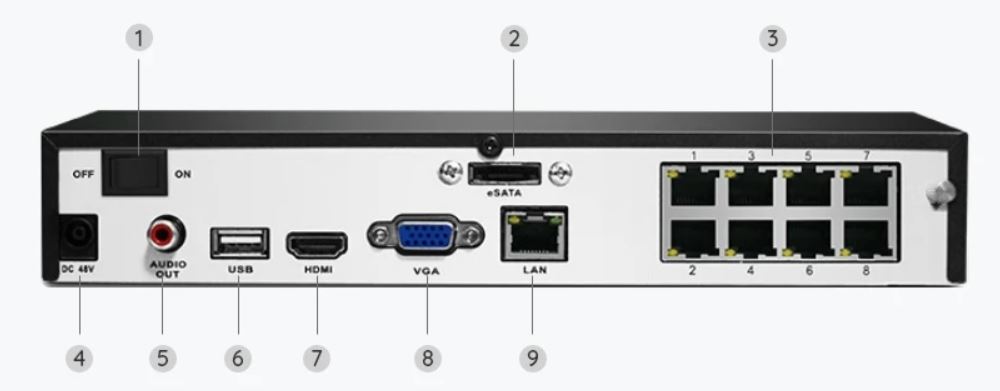 1
2
3
OFF
ON
eSATA
1 3 5 7
2 4 6 8
DC 48V
AUDIO OUT
USB
HDMI
VGA
LAN
4
5
6
7
8
9