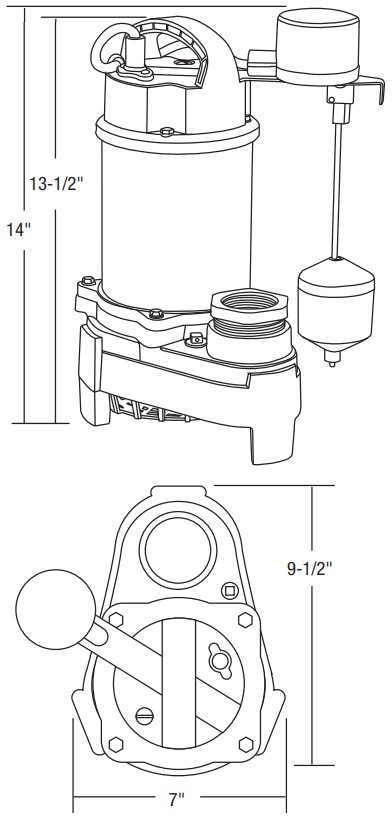 13-1/2"

14"

9-1/2"

7"