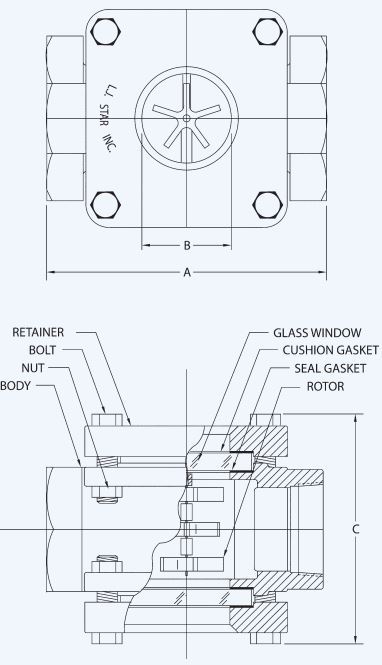 L.J. STAR INC.

B

A

RETAINER
BOLT
NUT
BODY

GLASS WINDOW
CUSHION GASKET
SEAL GASKET
ROTOR

C