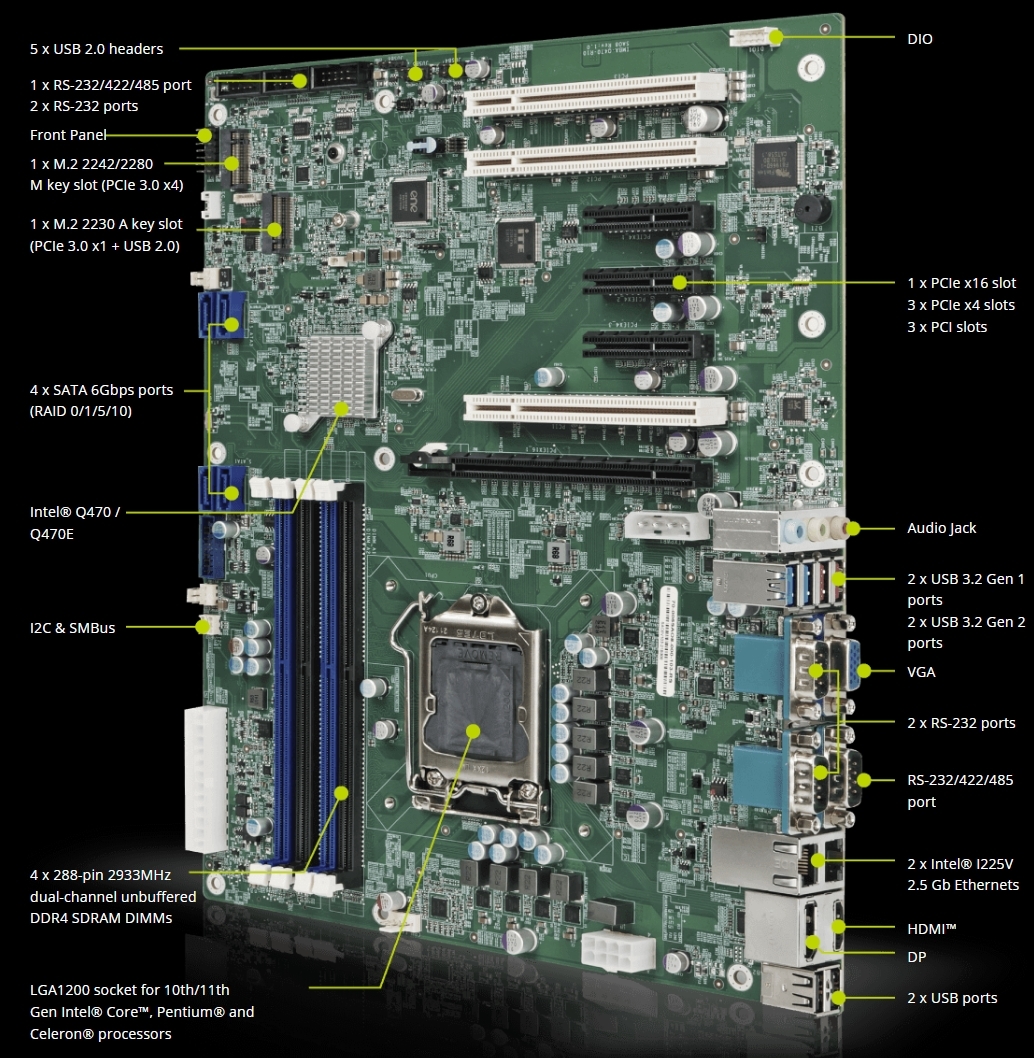 5 x USB 2.0 headers

1 x RS-232/422/485 port
2 x RS-232 ports

Front Panel

1 x M.2 2242/2280
M key slot (PCIe 3.0 x4)

1 x M.2 2230 A key slot
(PCIe 3.0 x1 + USB 2.0)

4 x SATA 6Gbps ports
(RAID 0/1/5/10)

Intel® Q470 /
Q470E

I2C & SMBus

4 x 288-pin 2933MHz
dual-channel unbuffered
DDR4 SDRAM DIMMs

LGA1200 socket for 10th/11th
Gen Intel® Core™, Pentium® and
Celeron® processors

DIO

1 x PCIe x16 slot
3 x PCIe x4 slots
3 x PCI slots

Audio Jack

2 x USB 3.2 Gen 1
ports
2 x USB 3.2 Gen 2
ports

VGA

2 x RS-232 ports

RS-232/422/485
port

2 x Intel® I225V
2.5 Gb Ethernets

HDMI™

DP

2 x USB ports