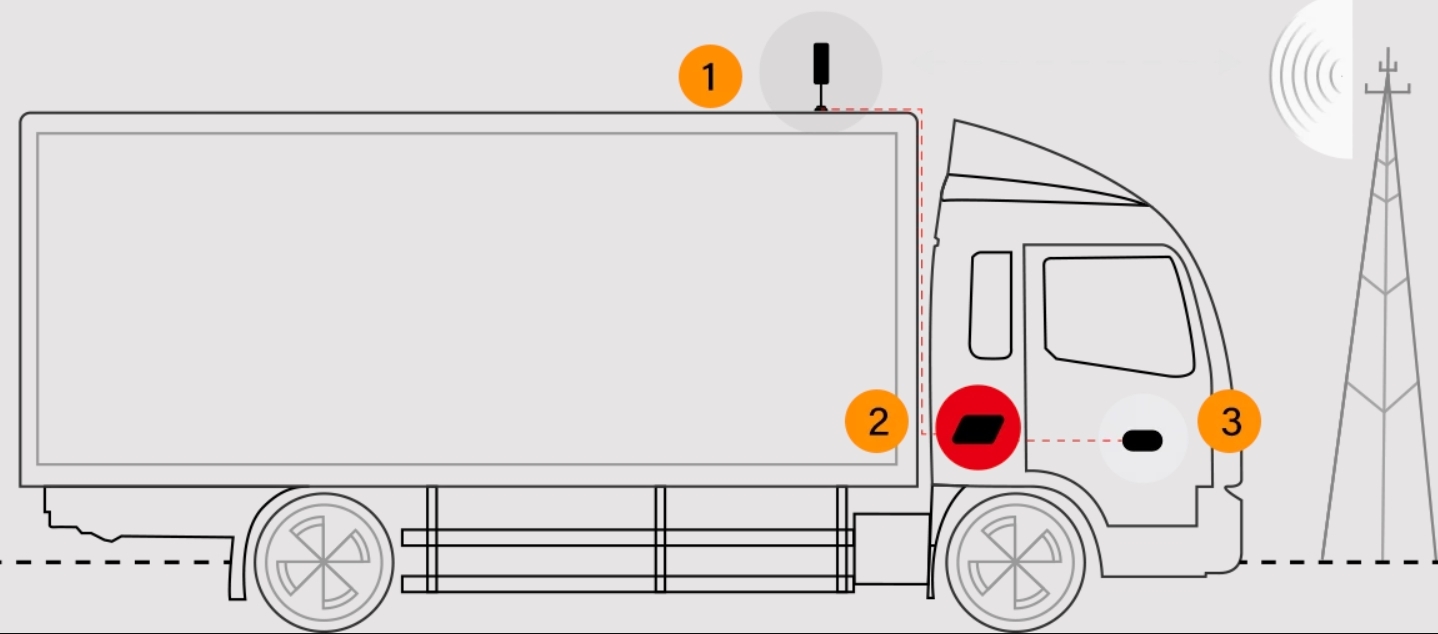 1
2
3