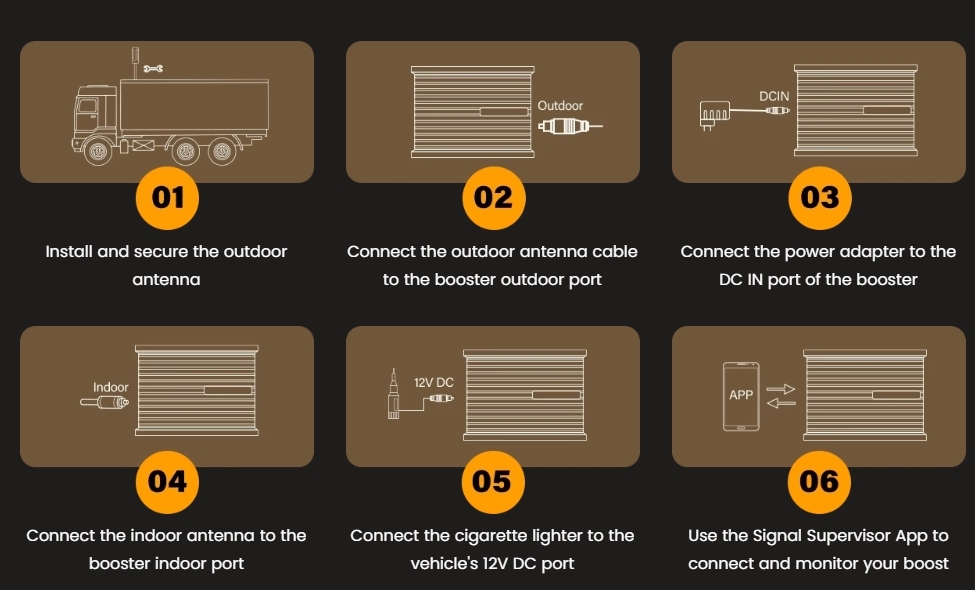 01

Install and secure the outdoor antenna

Outdoor

02

Connect the outdoor antenna cable to the booster outdoor port

DCIN

03

Connect the power adapter to the DC IN port of the booster

Indoor

04

Connect the indoor antenna to the booster indoor port

12V DC

05

Connect the cigarette lighter to the vehicle's 12V DC port

APP

06

Use the Signal Supervisor App to connect and monitor your boost