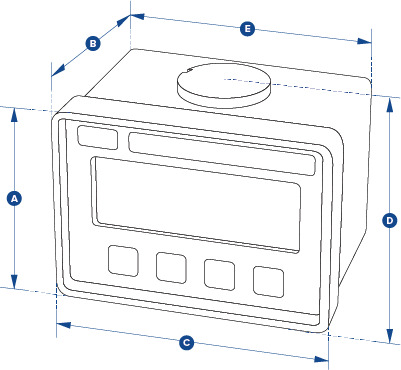 B
E
A
D
C