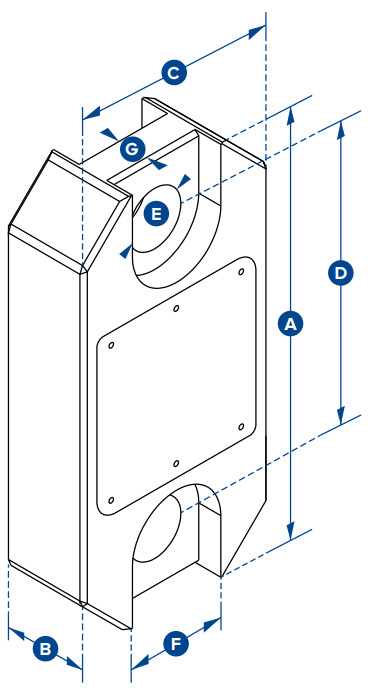 C
G
E
D
A
B
F