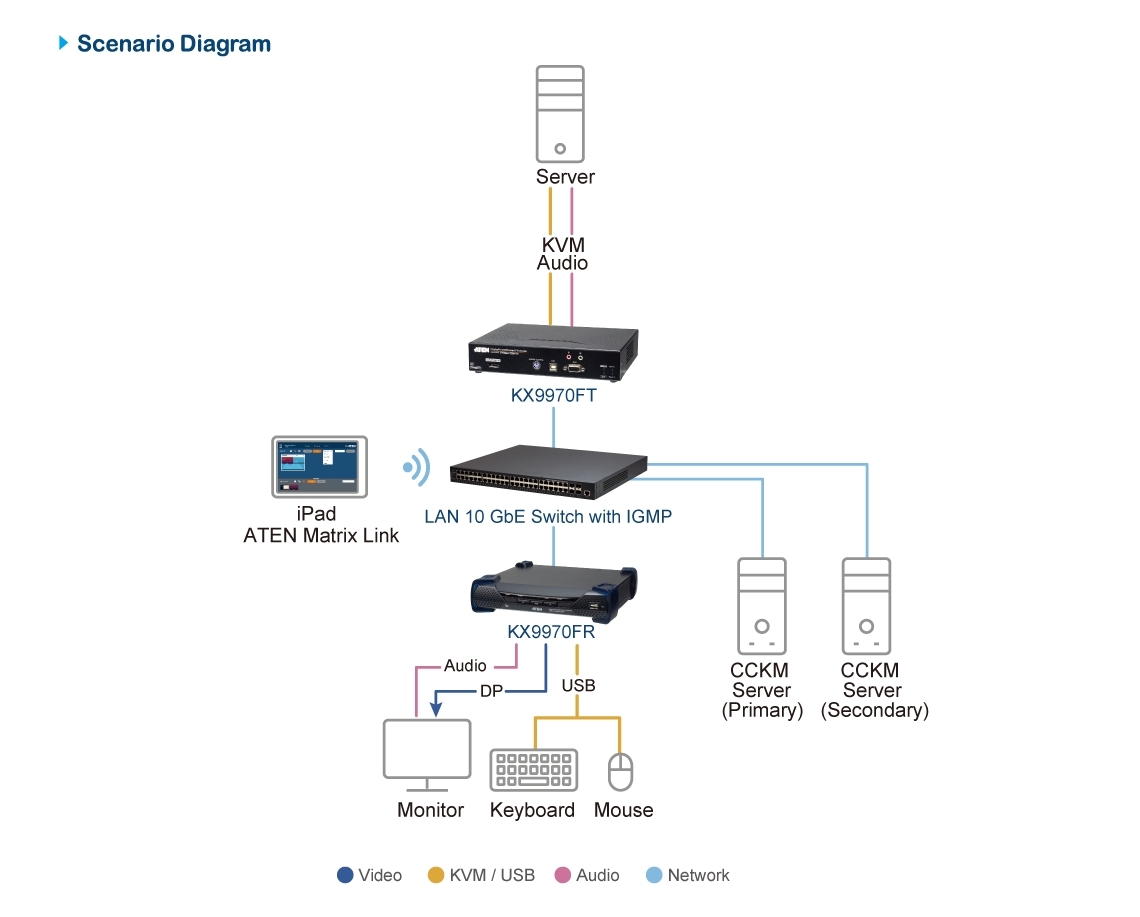 Scenario Diagram

Server

KVM
Audio

ATEN

KX9970FT

iPad
ATEN Matrix Link

LAN 10 GbE Switch with IGMP

KX9970FR

Audio
DP
USB

CCKM Server (Primary)

CCKM Server (Secondary)

Monitor

Keyboard

Mouse

Video KVM / USB Audio Network