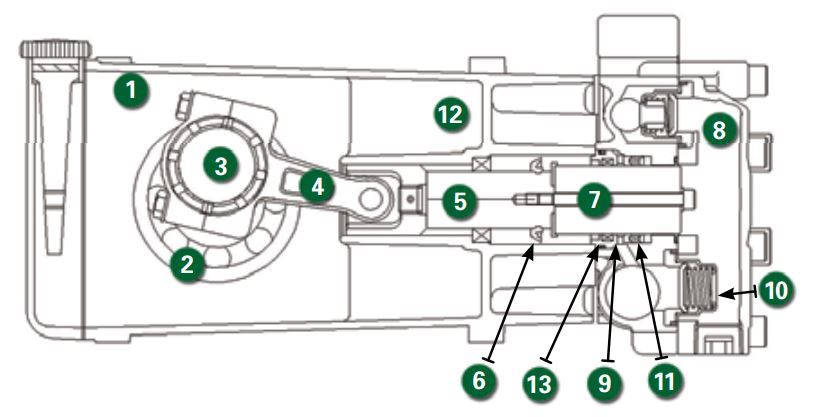 1
12
8
3
4
5
7
2
10
6
13
9
11